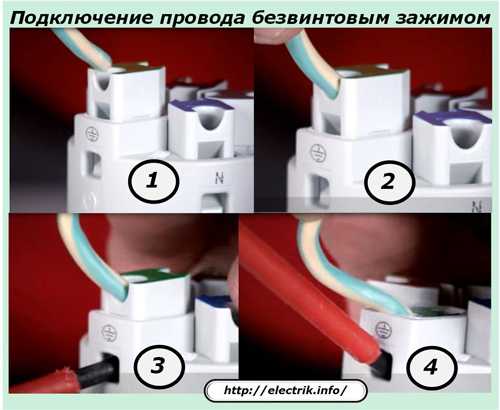 Подключение провода безвинтовым зажимом

1

N

2

N

3

4

http://electrik.info/