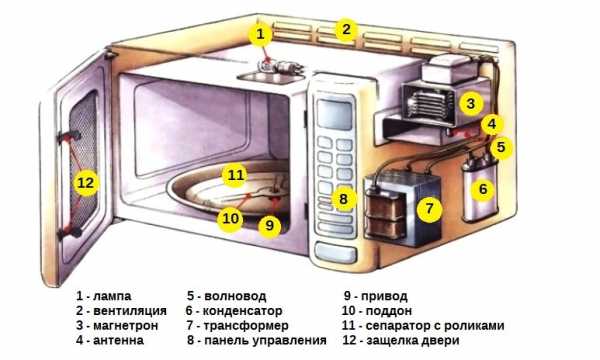 1
2
3
4
5
6
7
8
9
10
11
12

1 - лампа
2 - вентиляция
3 - магнетрон
4 - антенна

5 - волновод
6 - конденсатор
7 - трансформер
8 - панель управления

9 - привод
10 - поддон
11 - сепаратор с роликами
12 - защелка двери