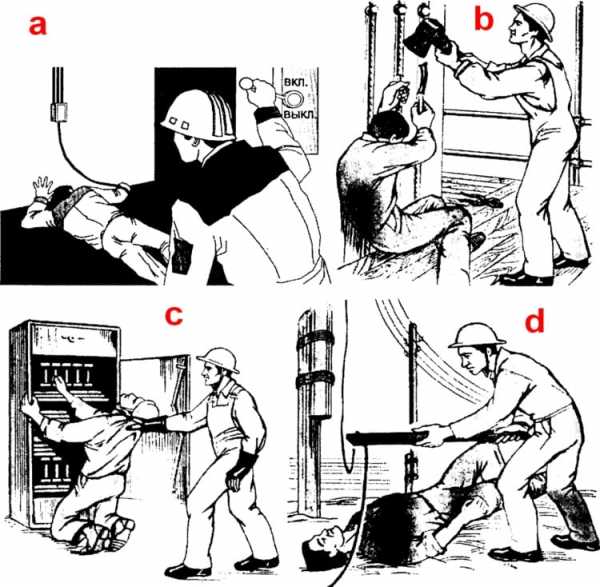 a

ВКЛ.

ВЫКЛ.

b

c

d