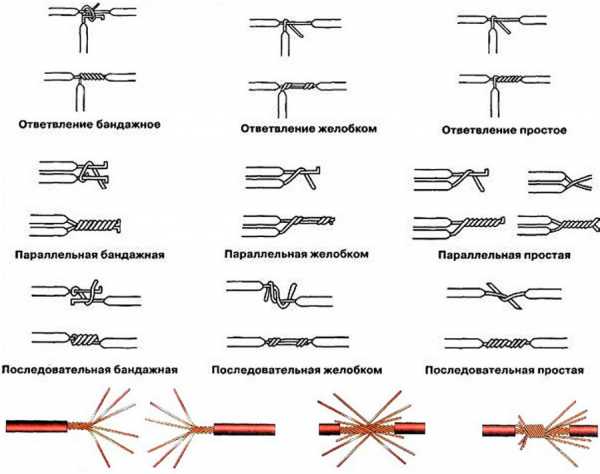 Ответвление бандажное

Ответвление желобком

Ответвление простое

Параллельная бандажная

Параллельная желобком

Параллельная простая

Последовательная бандажная

Последовательная желобком

Последовательная простая