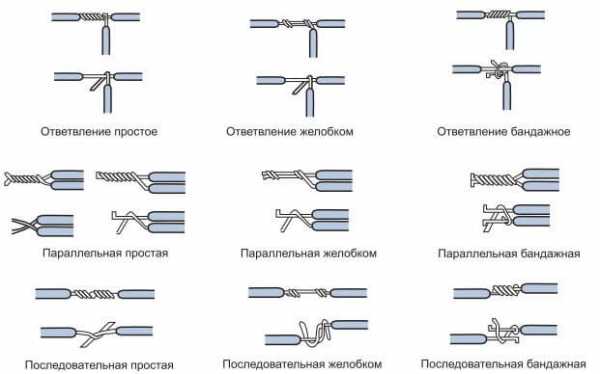 Ответвление простое

Ответвление желобком

Ответвление бандажное

Параллельная простая

Параллельная желобком

Параллельная бандажная

Последовательная простая

Последовательная желобком

Последовательная бандажная