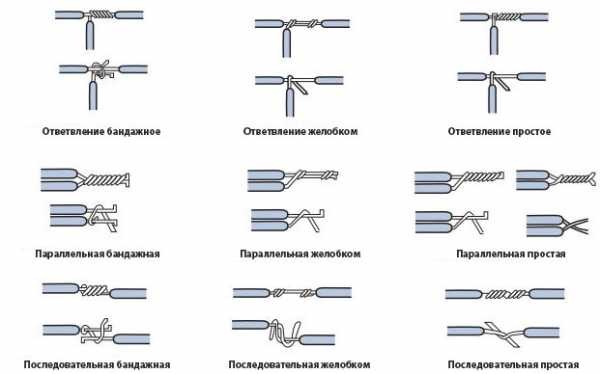 Ответвление бандажное

Ответвление желобком

Ответвление простое

Параллельная бандажная

Параллельная желобком

Параллельная простая

Последовательная бандажная

Последовательная желобком

Последовательная простая