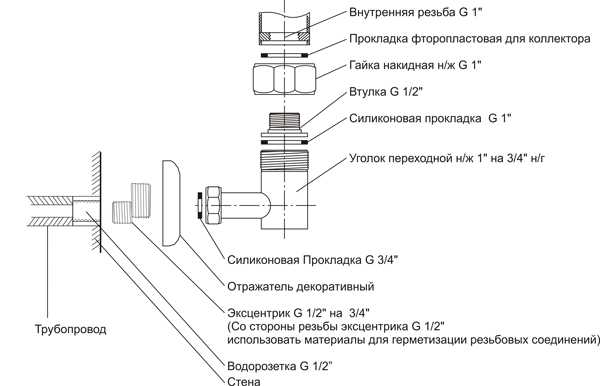 Внутренняя резьба G 1"
Прокладка фторопластовая для коллектора
Гайка накидная н/ж G 1"
Втулка G 1/2"
Силиконовая прокладка G 1"
Уголок переходной н/ж 1" на 3/4" н/г
Силиконовая Прокладка G 3/4"
Отражатель декоративный
Эксцентрик G 1/2" на 3/4"
(Со стороны резьбы эксцентрика G 1/2"
использовать материалы для герметизации резьбовых соединений)
Трубопровод
Водорозетка G 1/2"
Стена