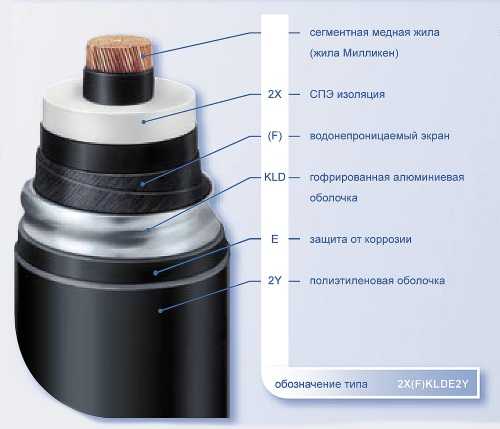 сегментная медная жила (жила Милликен)

2X СПЭ изоляция

(F) водонепроницаемый экран

KLD гофрированная алюминиевая оболочка

E защита от коррозии

2Y полиэтиленовая оболочка

обозначение типа 2X(F)KLDE2Y