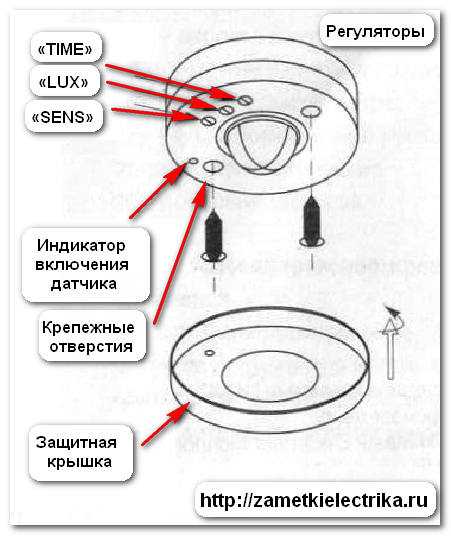 Регуляторы

«TIME»

«LUX»

«SENS»

Индикатор включения датчика

Крепежные отверстия

Защитная крышка

http://zametkielectrika.ru