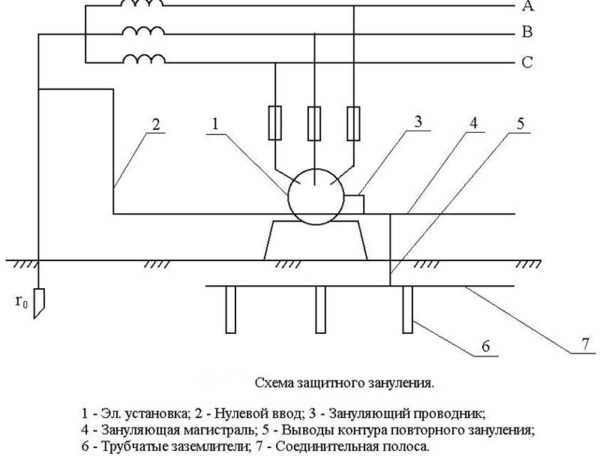 A
B
C
2
1
3
4
5
$r_0$
6
7

Схема защитного зануления.

1 - Эл. установка; 2 - Нулевой ввод; 3 - Зануляющий проводник;
4 - Зануляющая магистраль; 5 - Выводы контура повторного зануления;
6 - Трубчатые заземлители; 7 - Соединительная полоса.